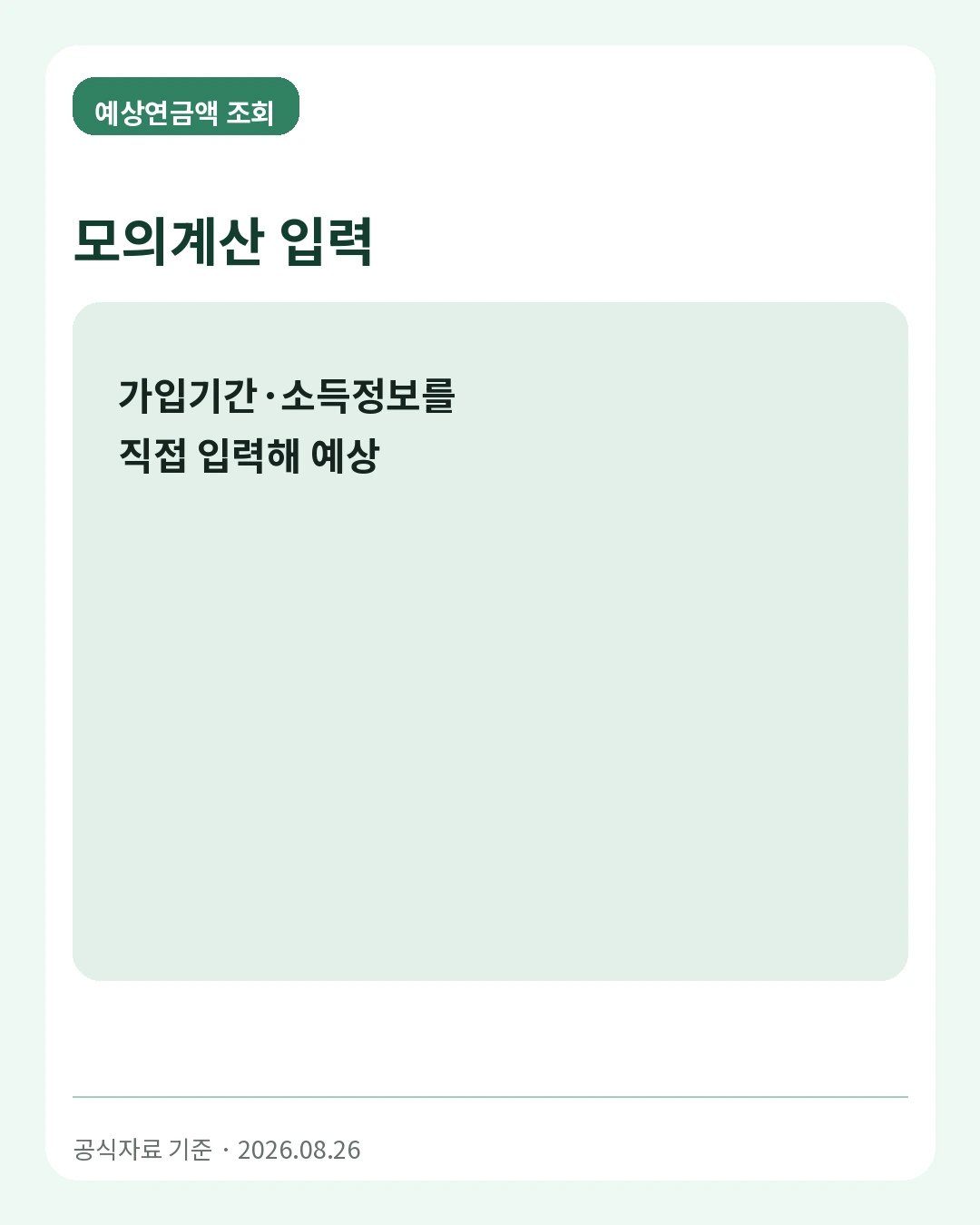 예상연금액 조회

모의계산 입력

가입기간·소득정보를
직접 입력해 예상

공식자료 기준 · 2026.08.26