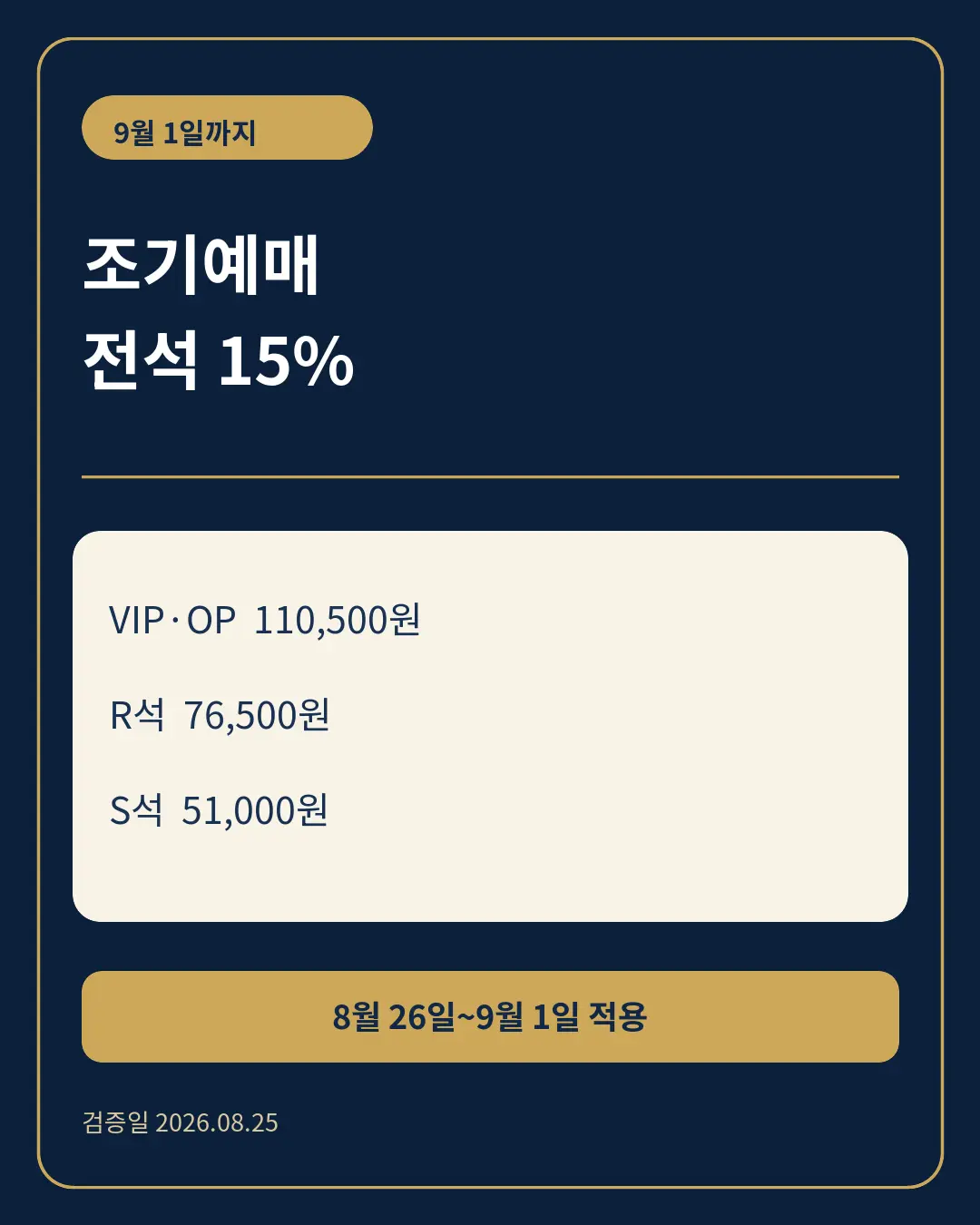 9월 1일까지

조기예매
전석 15%

VIP·OP 110,500원

R석 76,500원

S석 51,000원

8월 26일~9월 1일 적용

검증일 2026.08.25